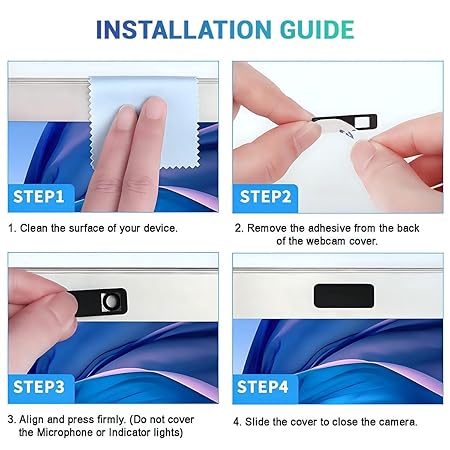 INSTALLATION GUIDE

STEP1

1. Clean the surface of your device.

STEP2

2. Remove the adhesive from the back of the webcam cover.

STEP3

3. Align and press firmly. (Do not cover the Microphone or Indicator lights)

STEP4

4. Slide the cover to close the camera.